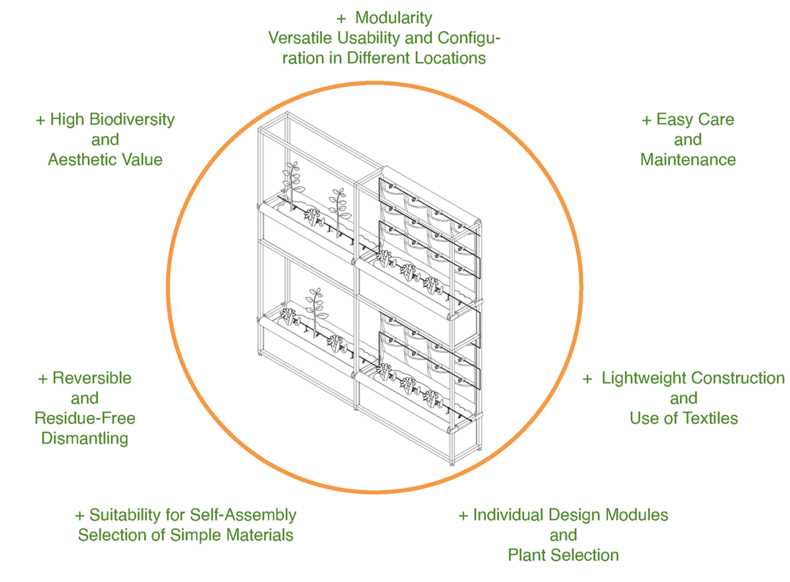 + Modularity
Versatile Usability and Configuration in Different Locations

+ High Biodiversity
and
Aesthetic Value

+ Easy Care
and
Maintenance

+ Reversible
and
Residue-Free
Dismantling

+ Lightweight Construction
and
Use of Textiles

+ Suitability for Self-Assembly
Selection of Simple Materials

+ Individual Design Modules
and
Plant Selection